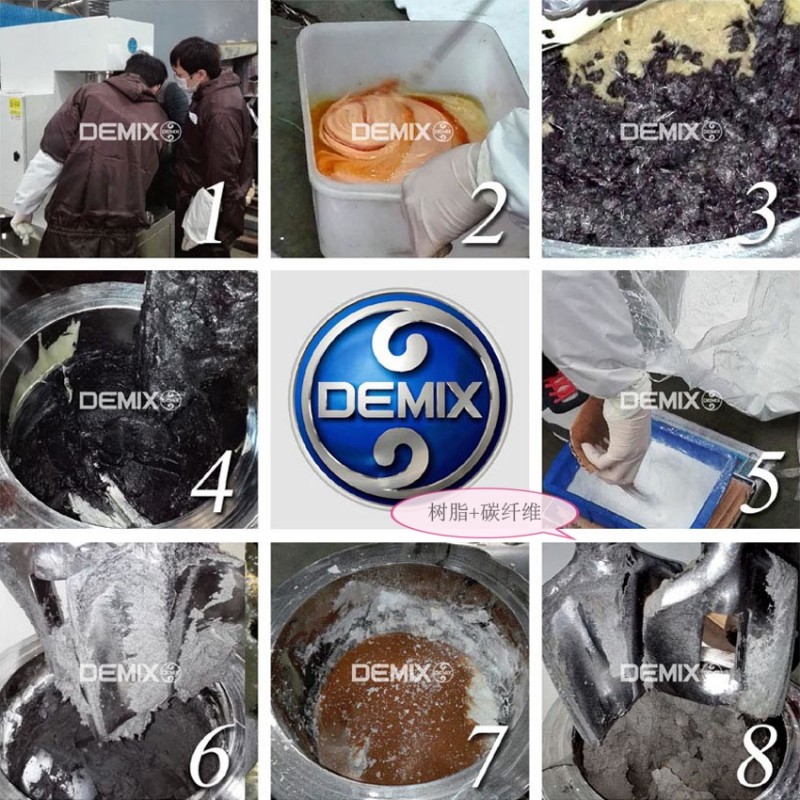 DEMIX 1

DEMIX 2

DEMIX 3

DEMIX 4

DEMIX

树脂+碳纤维

DEMIX 5

DEMIX 6

DEMIX 7

DEMIX 8