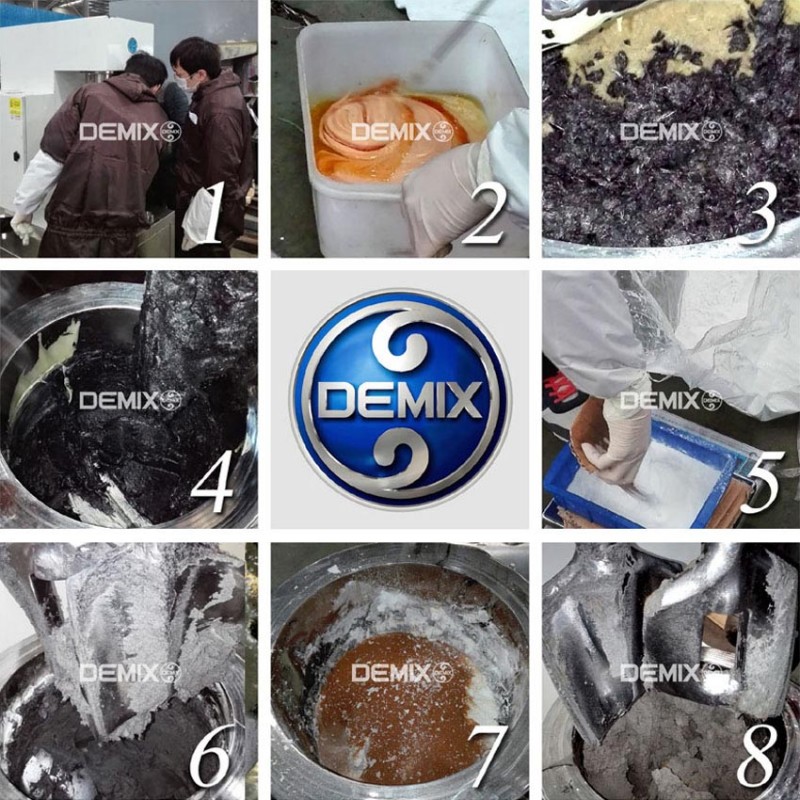 DEMIX 1

DEMIX 2

DEMIX 3

DEMIX 4

DEMIX

DEMIX 5

DEMIX 6

DEMIX 7

DEMIX 8