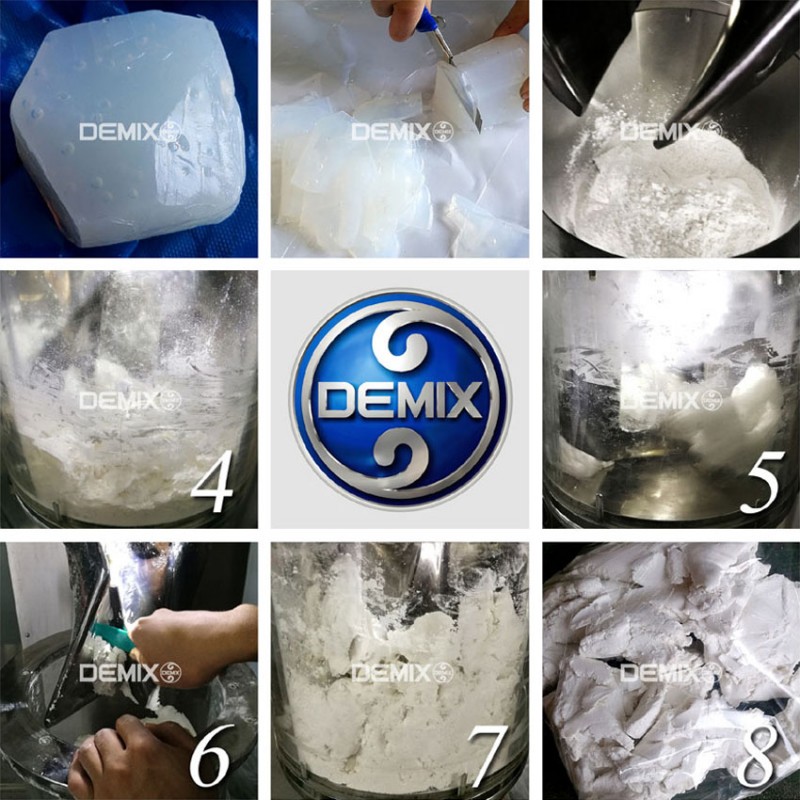 DEMIX

DEMIX

DEMIX

DEMIX
4

DEMIX

DEMIX
5

DEMIX
6

DEMIX
7

DEMIX
8